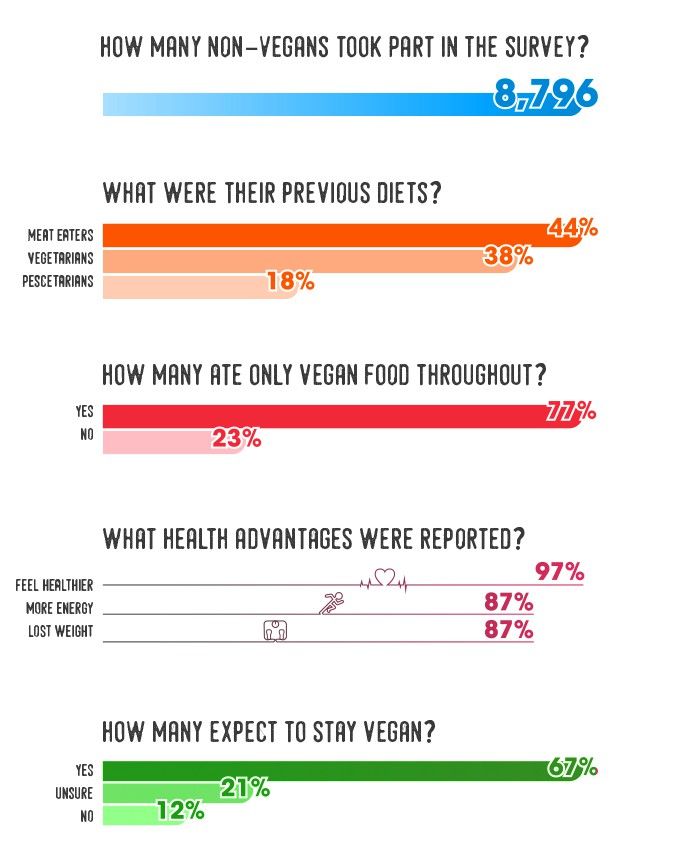 HOW MANY NON-VEGANS TOOK PART IN THE SURVEY?

8,796

WHAT WERE THEIR PREVIOUS DIETS?

MEAT EATERS 44%
VEGETARIANS 38%
PESCETARIANS 18%

HOW MANY ATE ONLY VEGAN FOOD THROUGHOUT?

YES 77%
NO 23%

WHAT HEALTH ADVANTAGES WERE REPORTED?

FEEL HEALTHIER 97%
MORE ENERGY 87%
LOST WEIGHT 87%

HOW MANY EXPECT TO STAY VEGAN?

YES 67%
UNSURE 21%
NO 12%